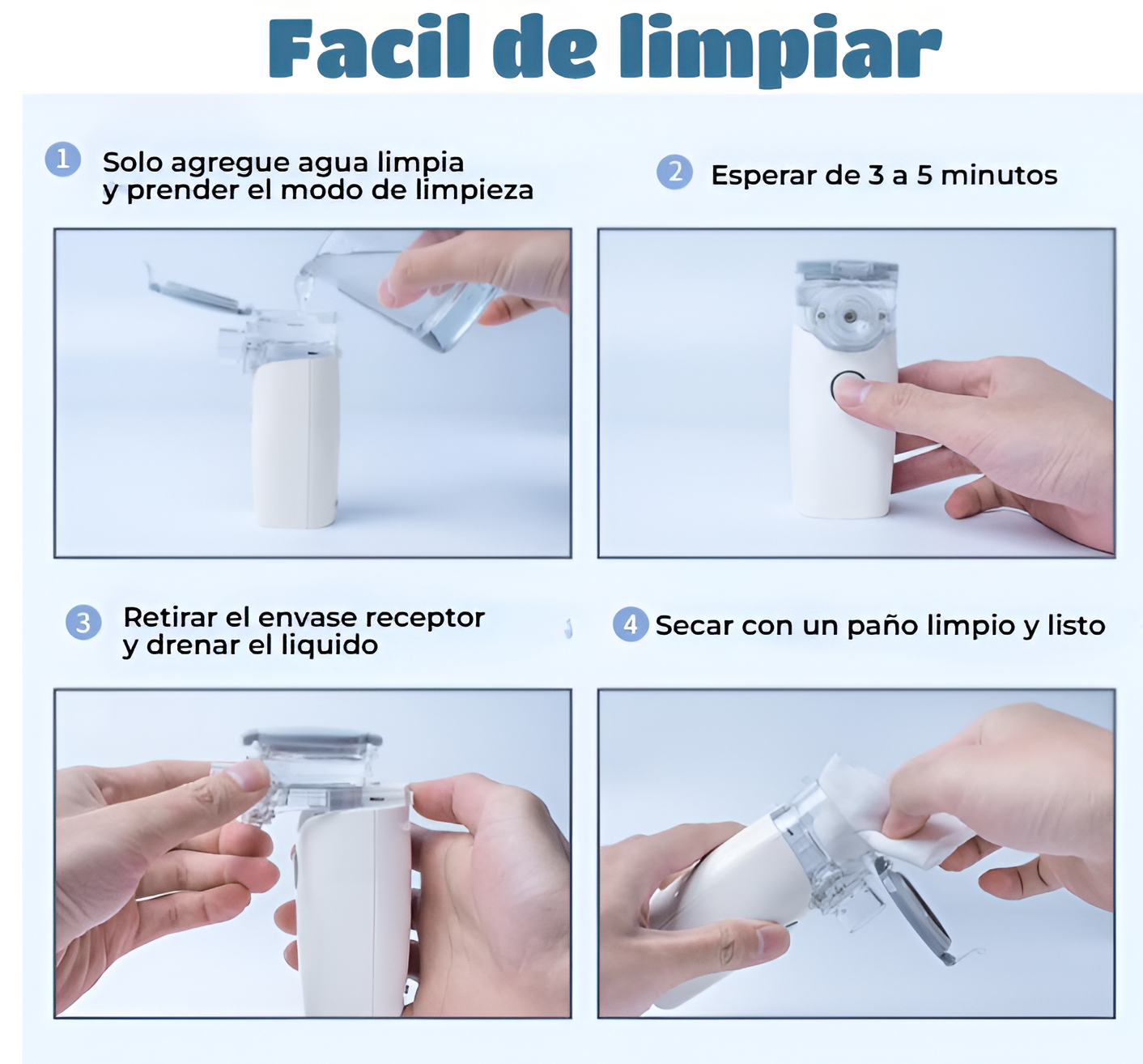 Facil de limpiar

1 Solo agregue agua limpia y prender el modo de limpieza

2 Esperar de 3 a 5 minutos

3 Retirar el envase receptor y drenar el liquido

4 Secar con un paño limpio y listo