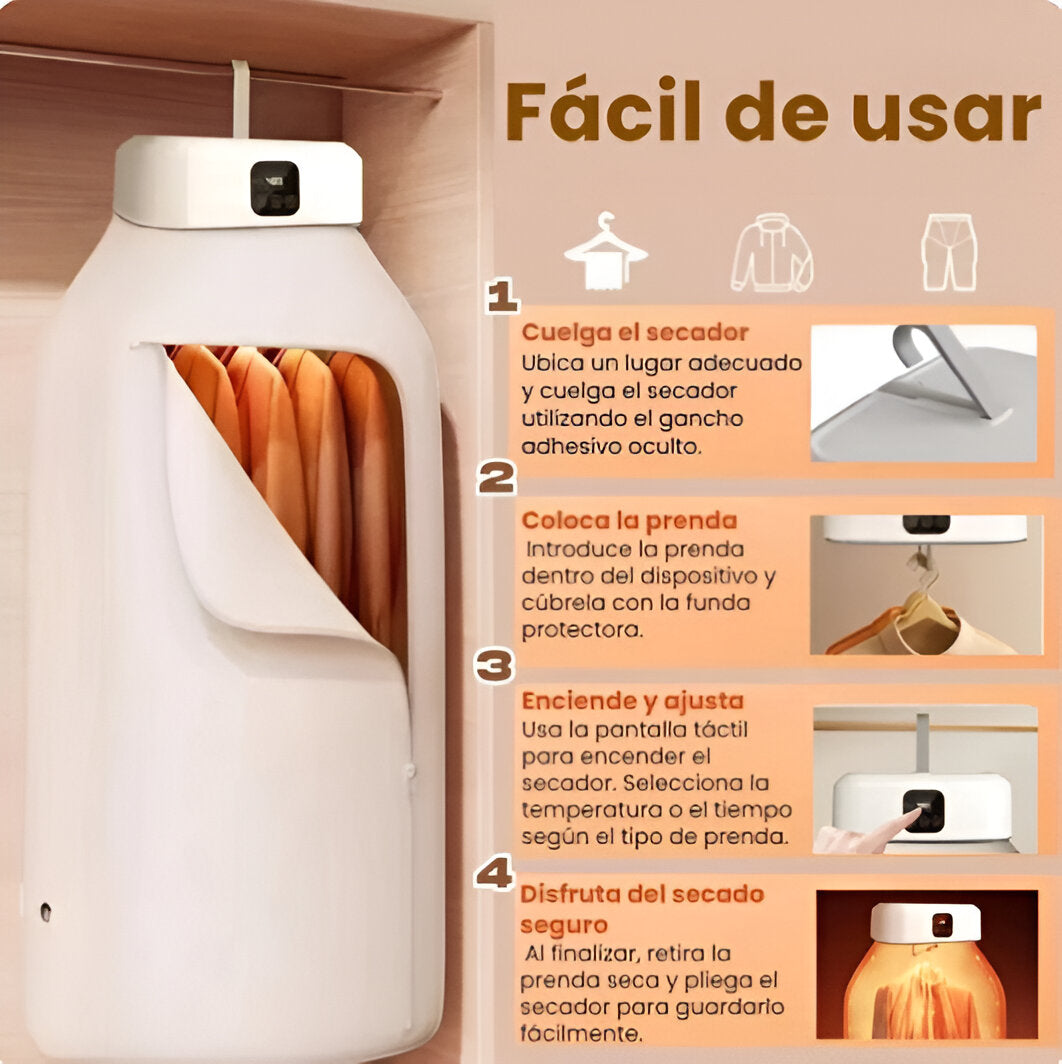 Fácil de usar

1
Cuelga el secador
Ubica un lugar adecuado y cuelga el secador utilizando el gancho adhesivo oculto.

2
Coloca la prenda
Introduce la prenda dentro del dispositivo y cúbrela con la funda protectora.

3
Enciende y ajusta
Usa la pantalla táctil para encender el secador. Selecciona la temperatura o el tiempo según el tipo de prenda.

4
Disfruta del secado seguro
Al finalizar, retira la prenda seca y pliega el secador para guardarlo fácilmente.